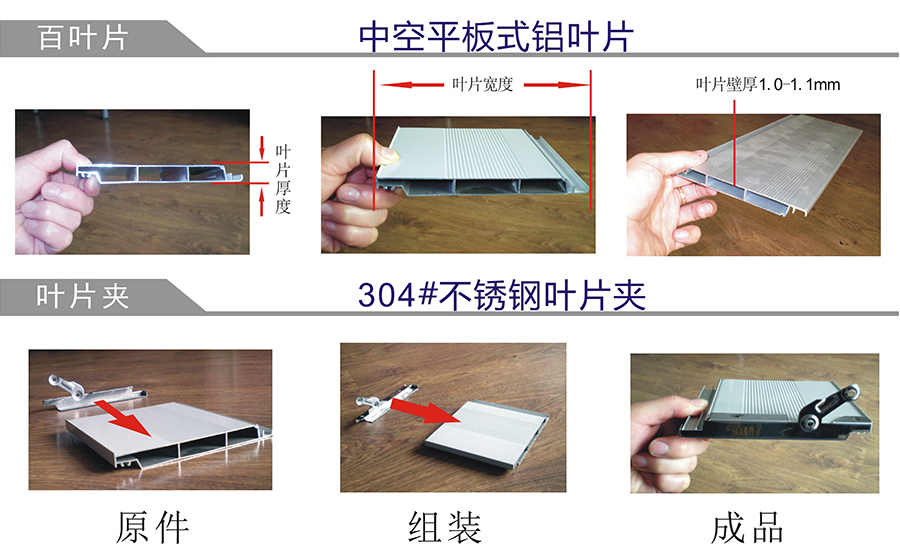 百叶片

中空平板式铝叶片

叶片厚度

叶片宽度

叶片壁厚1.0-1.1mm

叶片夹

304#不锈钢叶片夹

原件

组装

成品